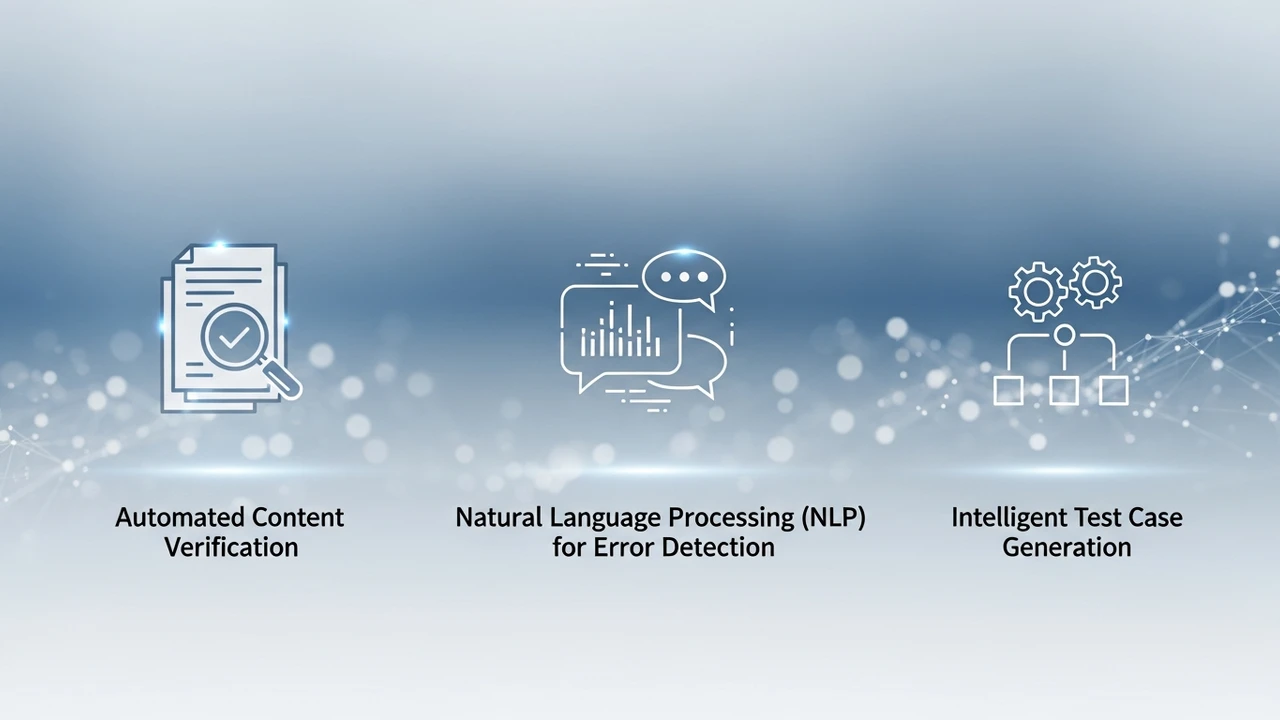 Automated Content Verification

Natural Language Processing (NLP) for Error Detection

Intelligent Test Case Generation